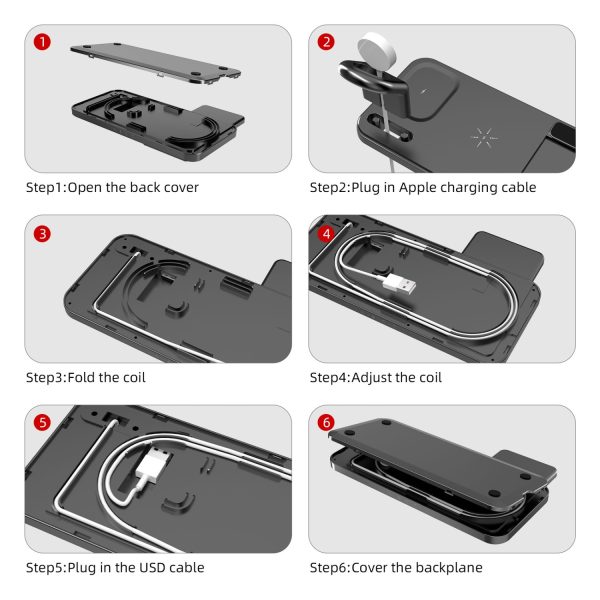 1

Step1:Open the back cover

2

Step2:Plug in Apple charging cable

3

Step3:Fold the coil

4

Step4:Adjust the coil

5

Step5:Plug in the USD cable

6

Step6:Cover the backplane